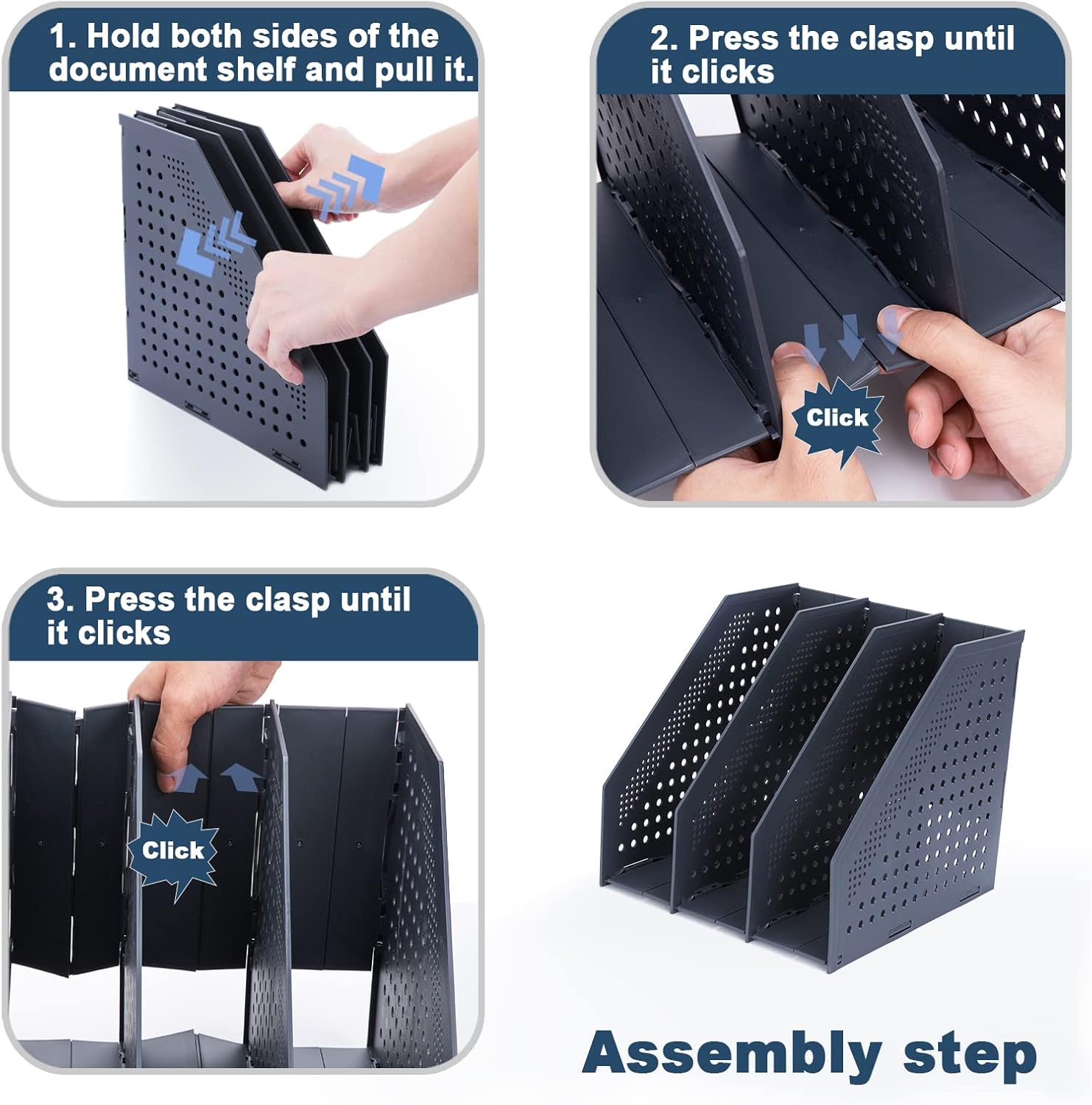 1. Hold both sides of the document shelf and pull it.

2. Press the clasp until it clicks

Click

3. Press the clasp until it clicks

Click

Assembly step