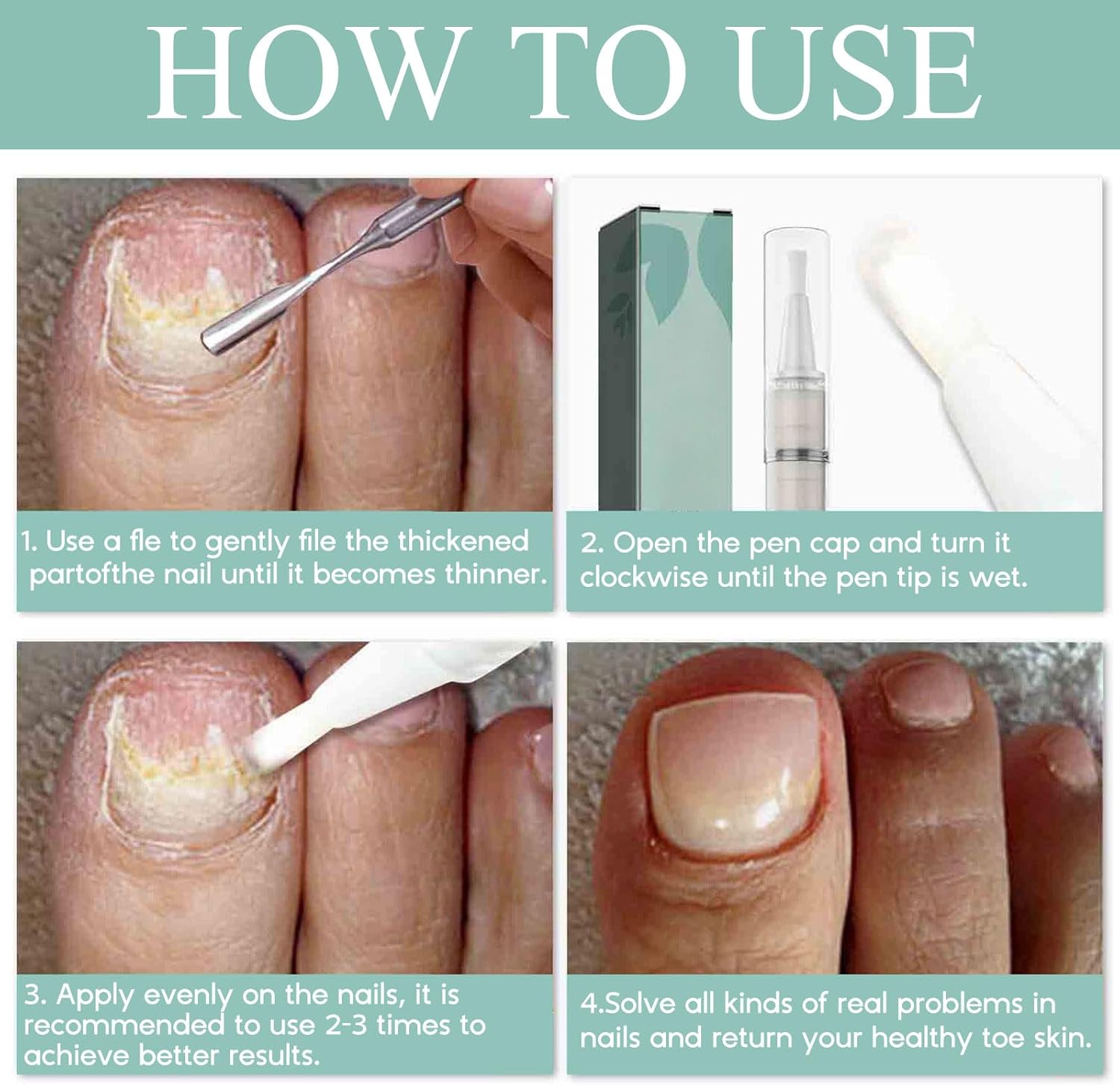 HOW TO USE

1. Use a fle to gently file the thickened partofthe nail until it becomes thinner.

2. Open the pen cap and turn it clockwise until the pen tip is wet.

3. Apply evenly on the nails, it is recommended to use 2-3 times to achieve better results.

4.Solve all kinds of real problems in nails and return your healthy toe skin.